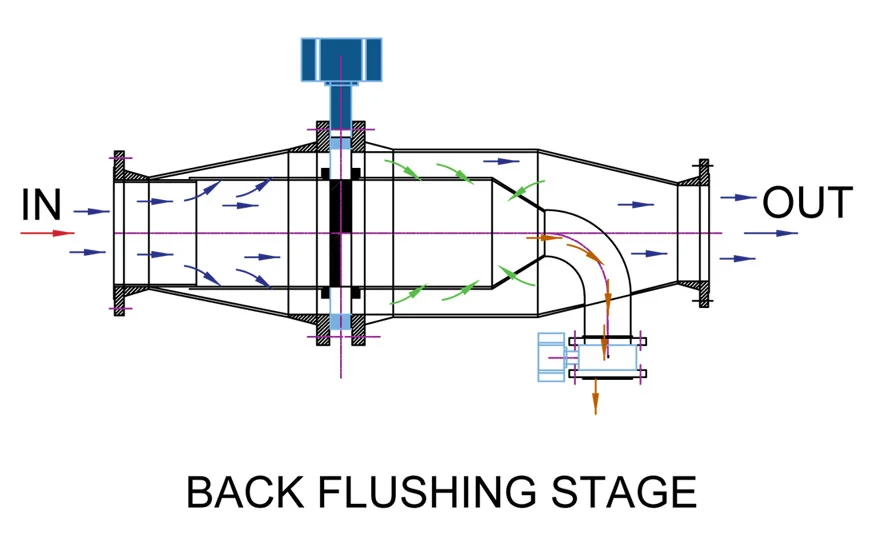 IN

OUT

BACK FLUSHING STAGE